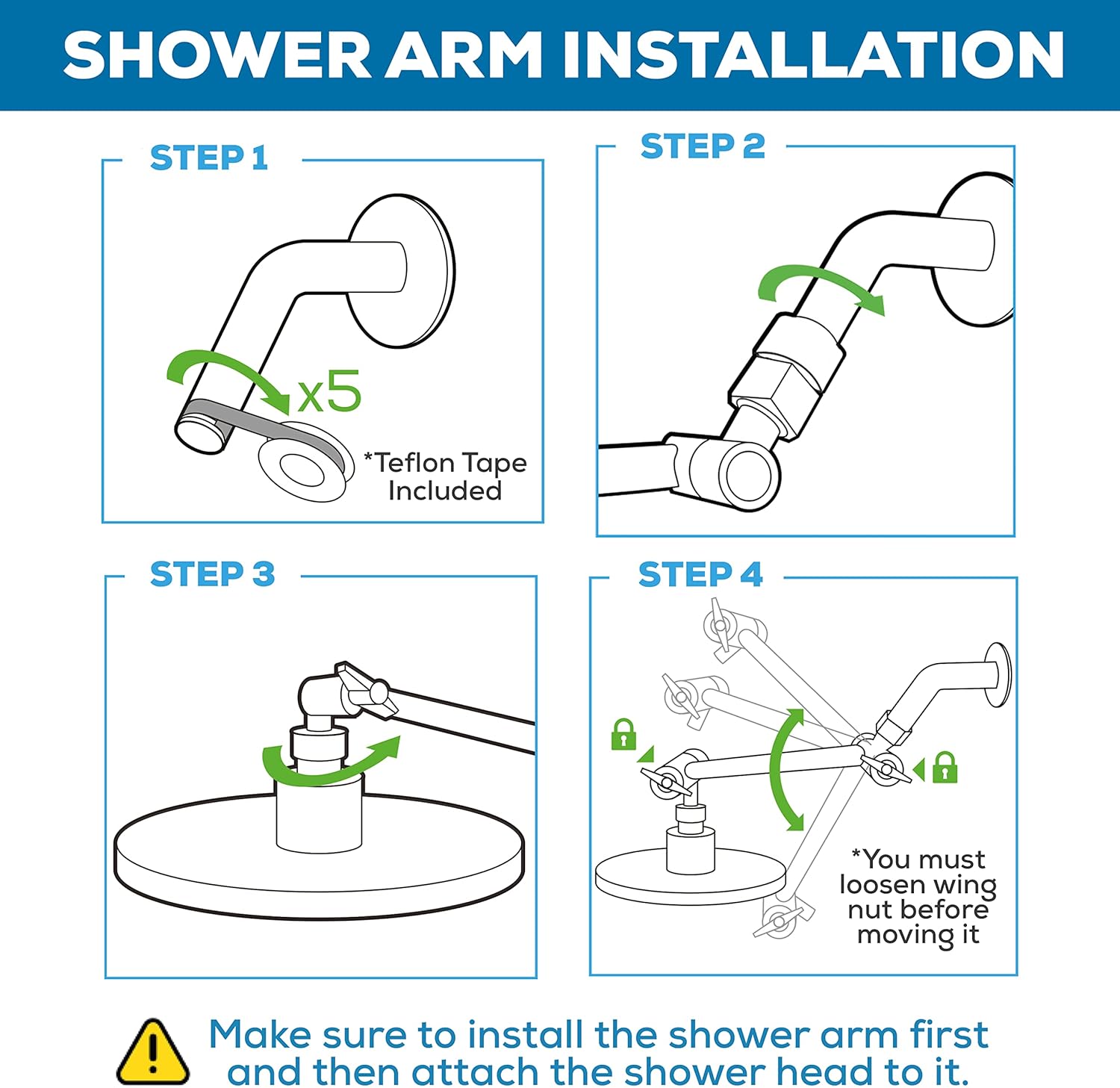 SHOWER ARM INSTALLATION

STEP 1

x5

*Teflon Tape Included

STEP 2

STEP 3

STEP 4

*You must loosen wing nut before moving it

Make sure to install the shower arm first and then attach the shower head to it.