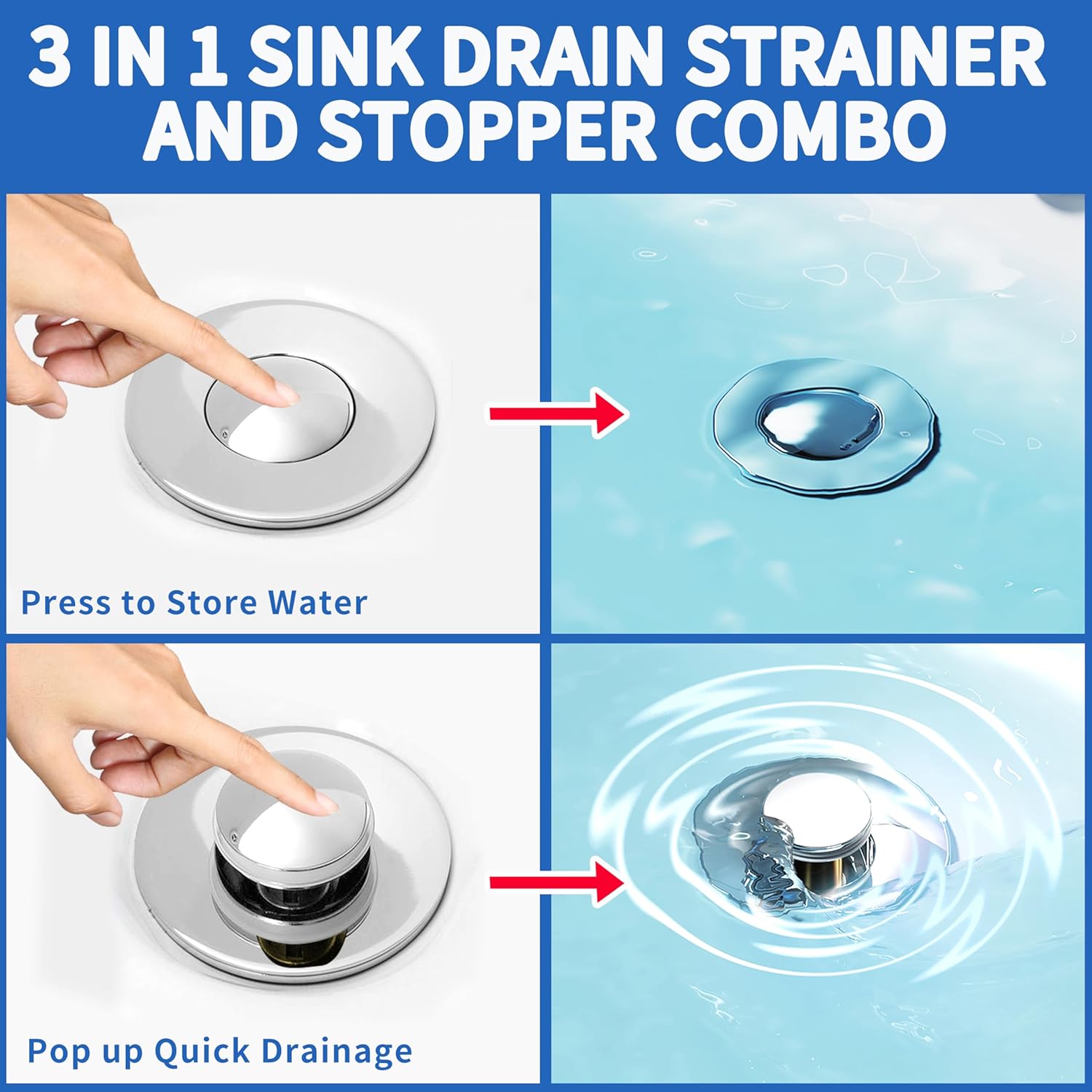 3 IN 1 SINK DRAIN STRAINER AND STOPPER COMBO

Press to Store Water

Pop up Quick Drainage