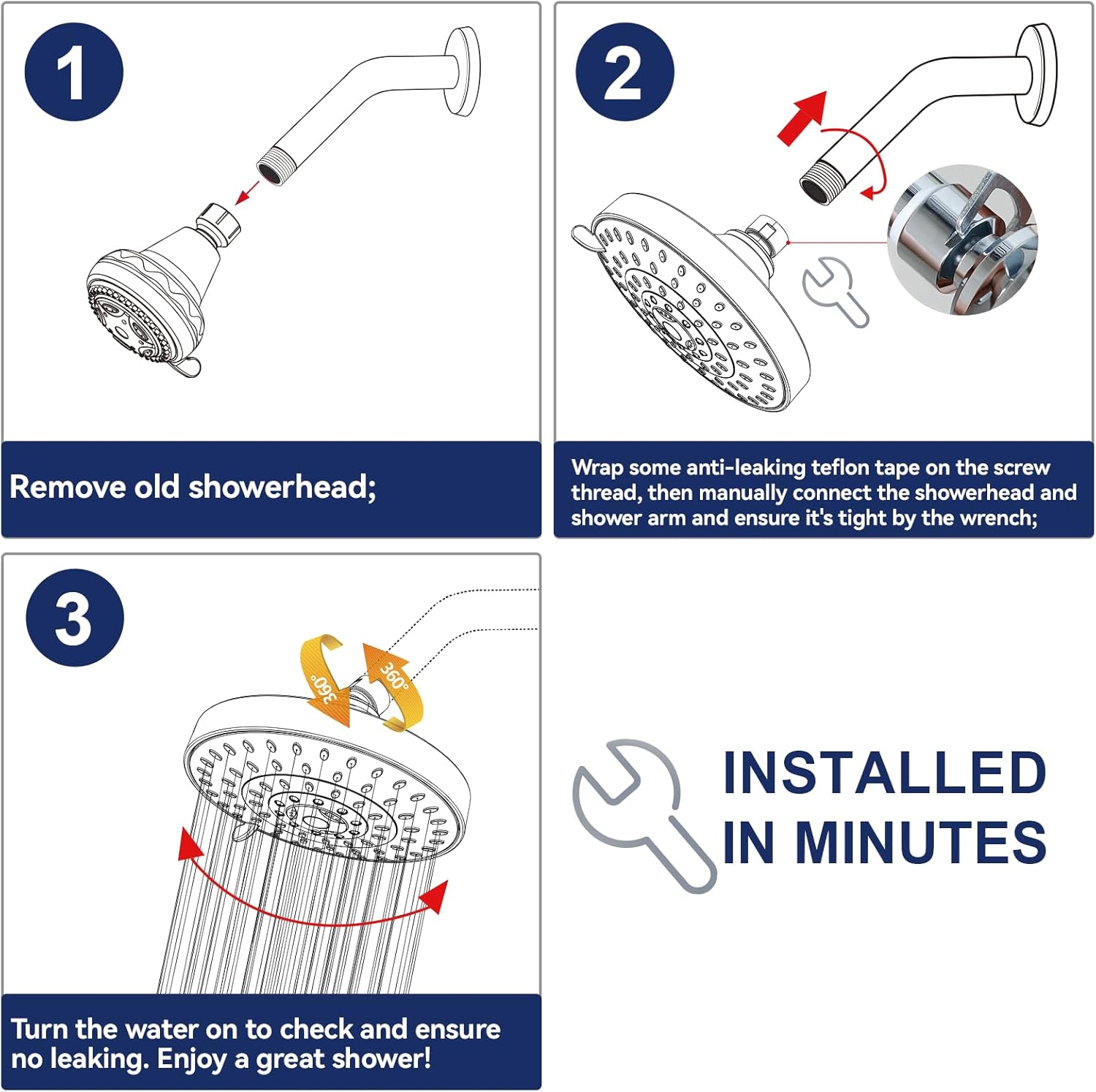 1

Remove old showerhead;

2

Wrap some anti-leaking teflon tape on the screw thread, then manually connect the showerhead and shower arm and ensure it's tight by the wrench;

3

360°

360°

Turn the water on to check and ensure no leaking. Enjoy a great shower!

INSTALLED IN MINUTES