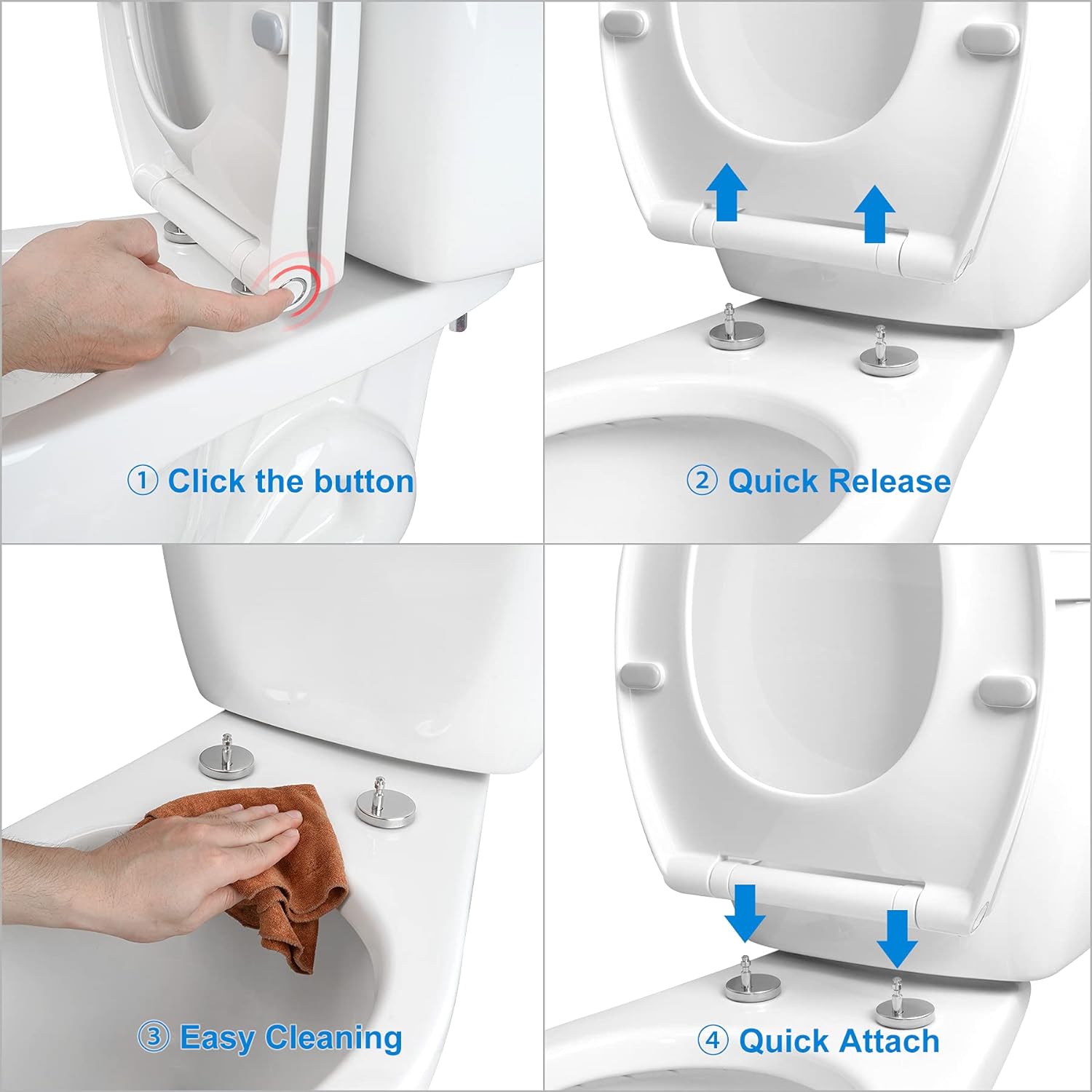 ① Click the button

② Quick Release

③ Easy Cleaning

④ Quick Attach