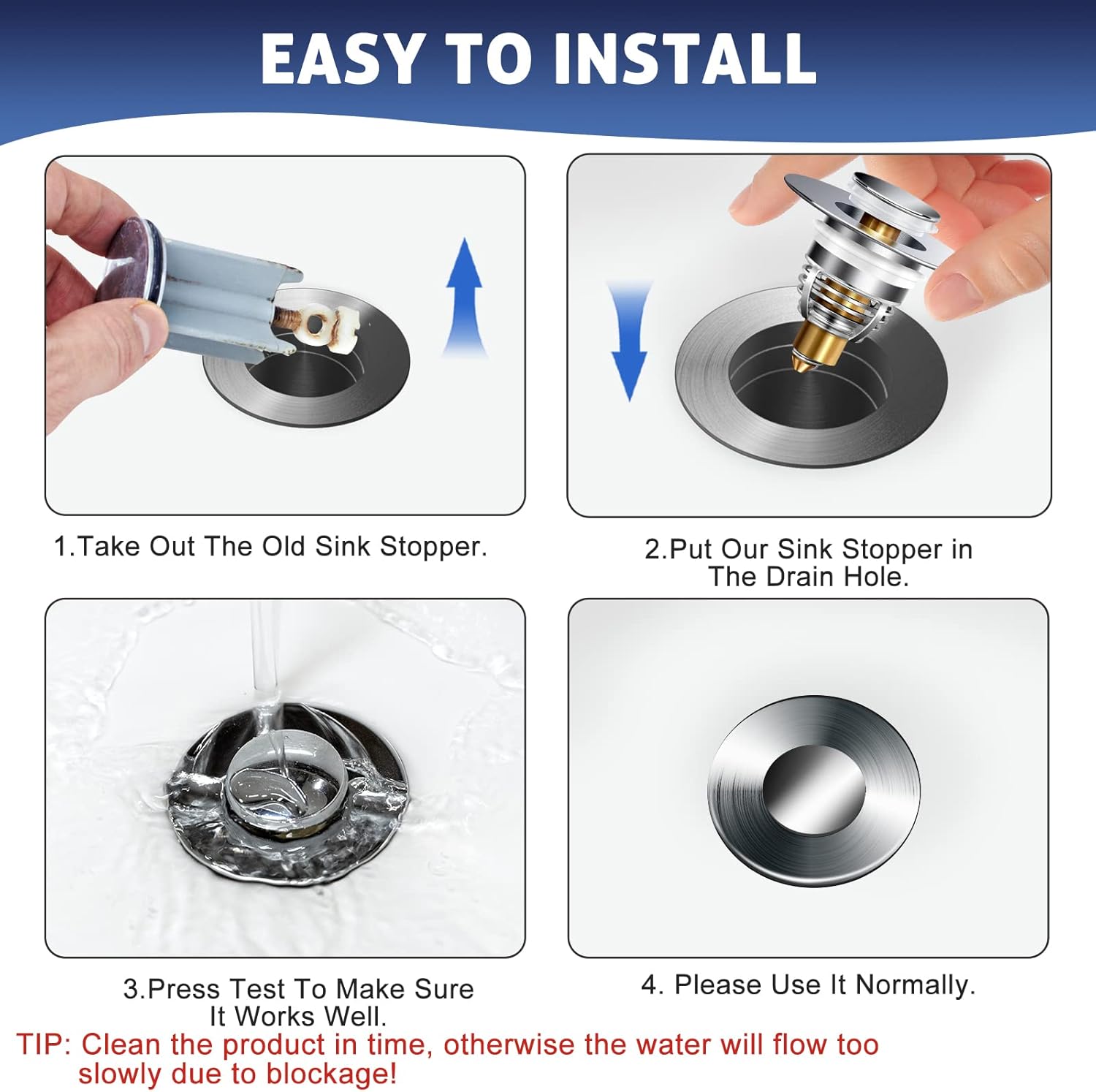 EASY TO INSTALL

1.Take Out The Old Sink Stopper.

2.Put Our Sink Stopper in The Drain Hole.

3.Press Test To Make Sure It Works Well.

4. Please Use It Normally.

TIP: Clean the product in time, otherwise the water will flow too slowly due to blockage!