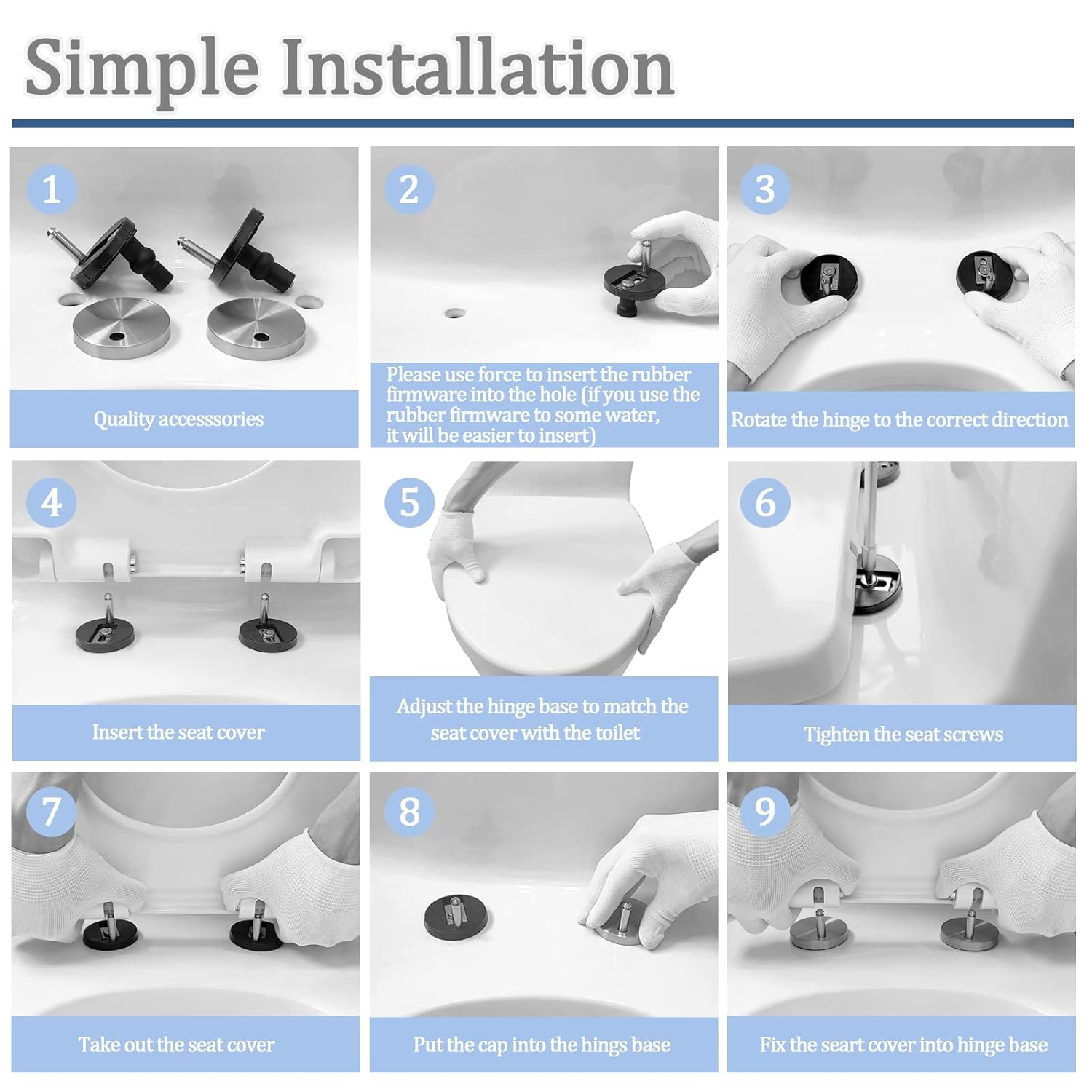 Simple Installation

1

Quality accesssories

2

Please use force to insert the rubber firmware into the hole (if you use the rubber firmware to some water, it will be easier to insert)

3

Rotate the hinge to the correct direction

4

Insert the seat cover

5

Adjust the hinge base to match the seat cover with the toilet

6

Tighten the seat screws

7

Take out the seat cover

8

Put the cap into the hings base

9

Fix the seart cover into hinge base