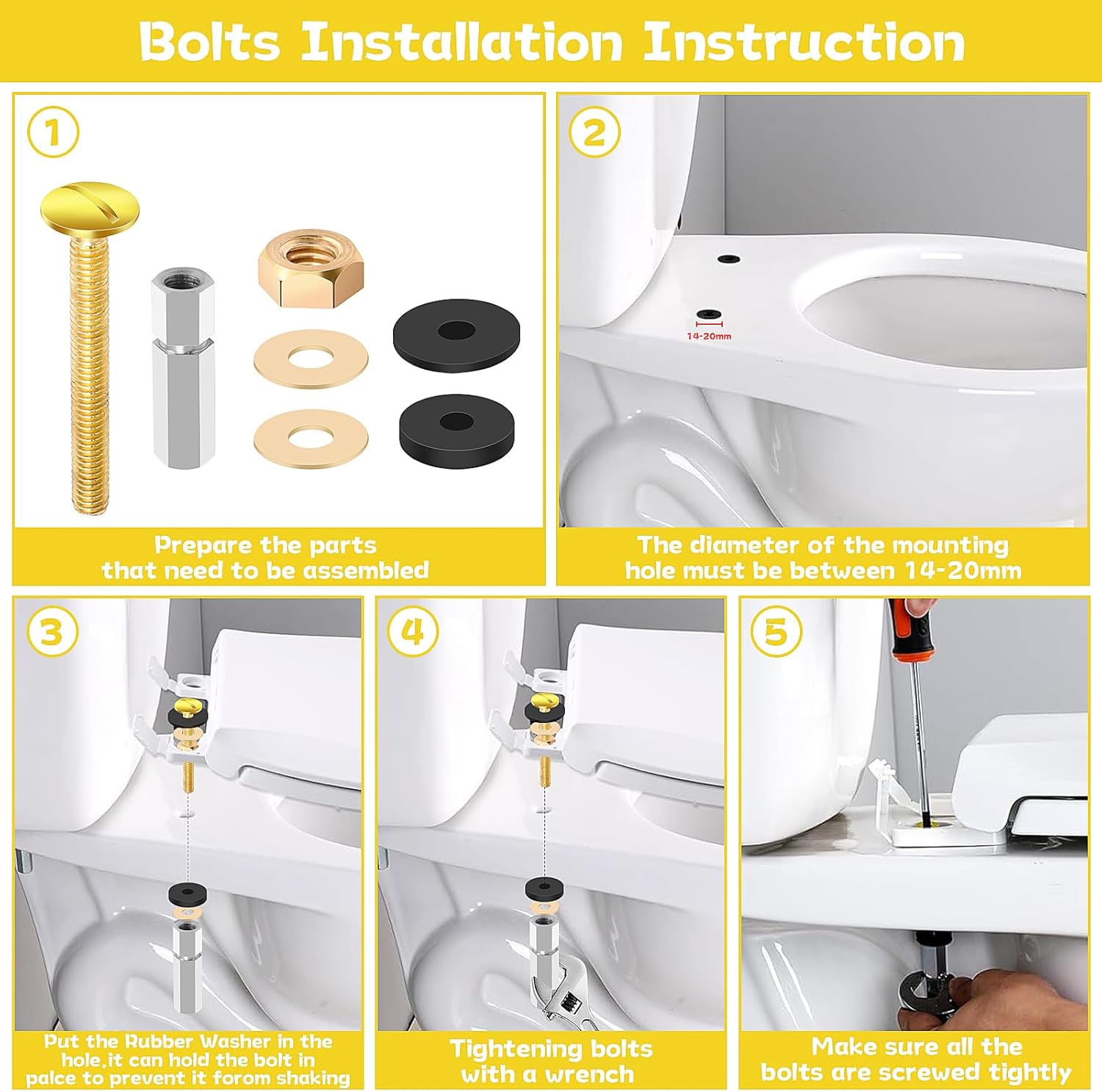 Bolts Installation Instruction

1

Prepare the parts that need to be assembled

2

14-20mm

The diameter of the mounting hole must be between 14-20mm

3

Put the Rubber Washer in the hole,it can hold the bolt in palce to prevent it forom shaking

4

Tightening bolts with a wrench

5

Make sure all the bolts are screwed tightly