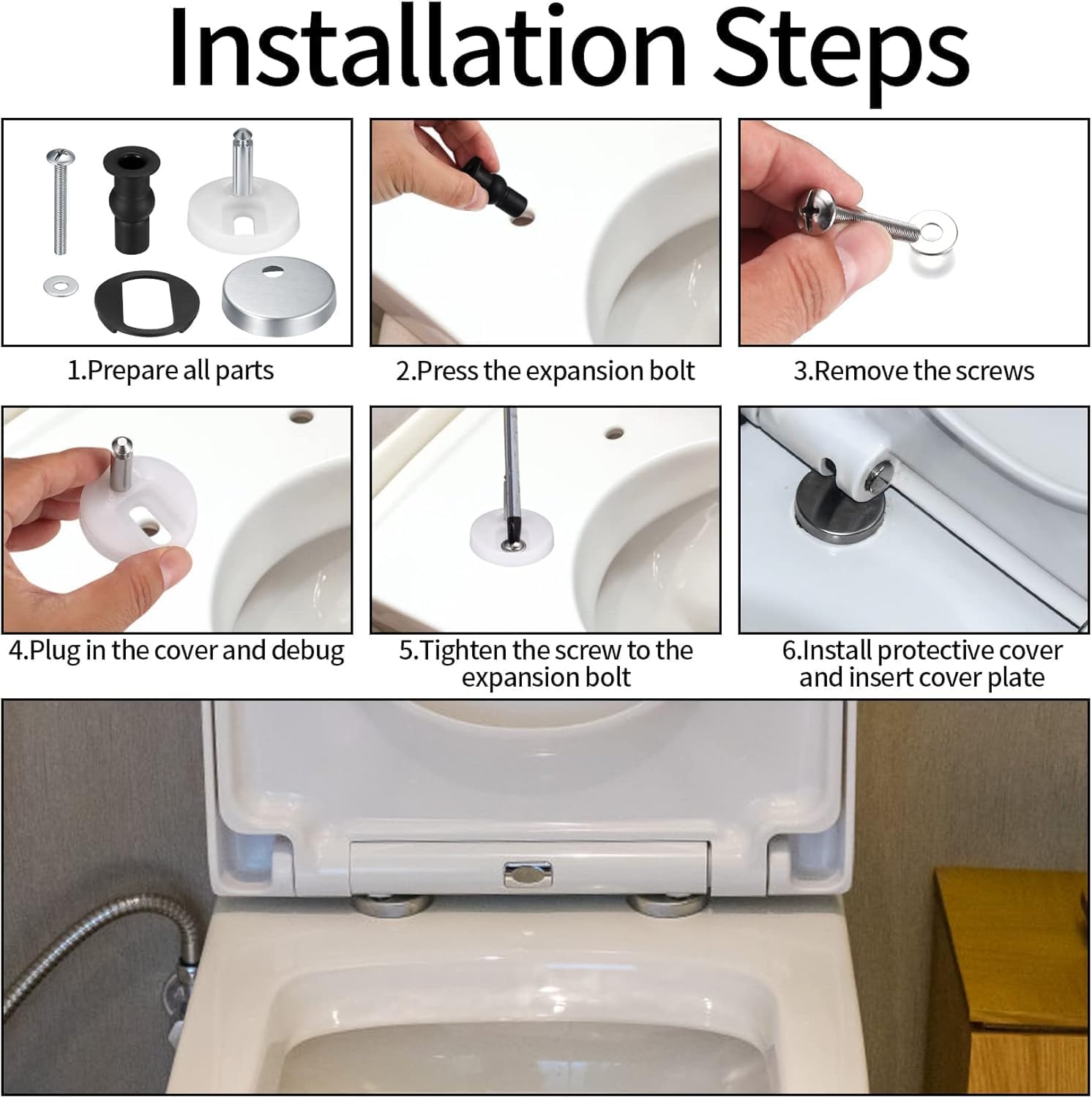 Installation Steps

1.Prepare all parts

2.Press the expansion bolt

3.Remove the screws

4.Plug in the cover and debug

5.Tighten the screw to the expansion bolt

6.Install protective cover and insert cover plate