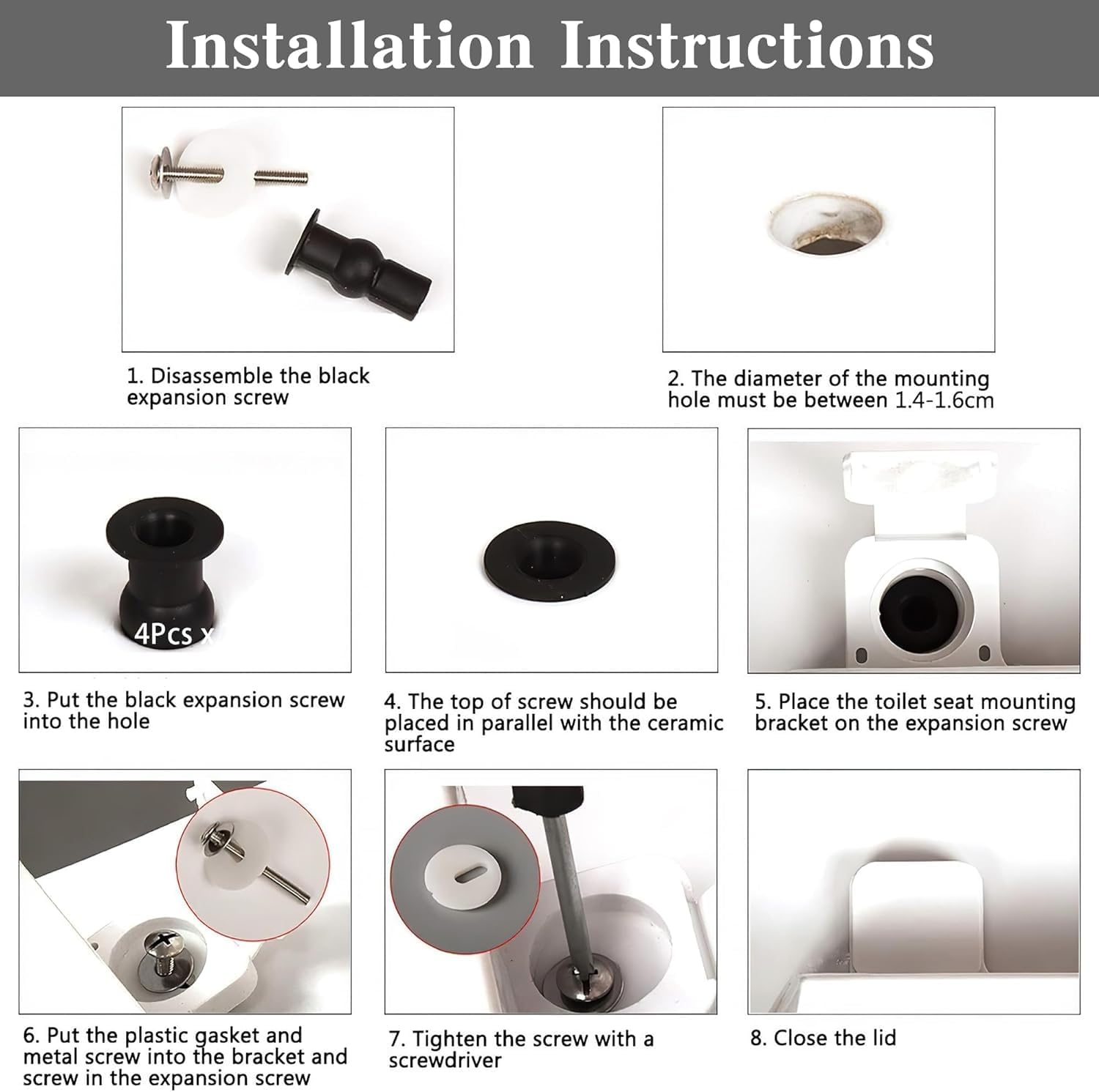 Installation Instructions

1. Disassemble the black expansion screw

2. The diameter of the mounting hole must be between 1.4-1.6cm

4Pcs x

3. Put the black expansion screw into the hole

4. The top of screw should be placed in parallel with the ceramic surface

5. Place the toilet seat mounting bracket on the expansion screw

6. Put the plastic gasket and metal screw into the bracket and screw in the expansion screw

7. Tighten the screw with a screwdriver

8. Close the lid