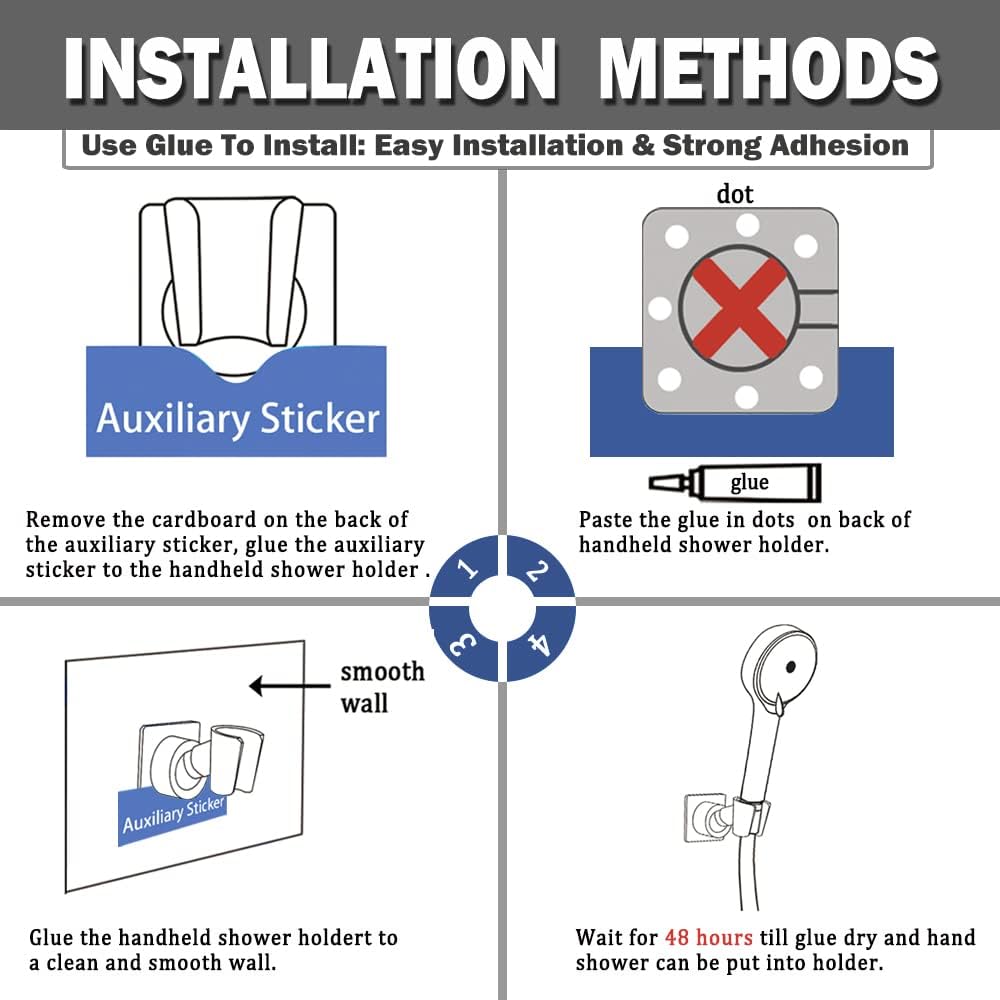 INSTALLATION METHODS

Use Glue To Install: Easy Installation & Strong Adhesion

Auxiliary Sticker

Remove the cardboard on the back of the auxiliary sticker, glue the auxiliary sticker to the handheld shower holder .

dot

glue

Paste the glue in dots on back of handheld shower holder.

1

2

3

4

smooth wall

Auxiliary Sticker

Glue the handheld shower holdert to a clean and smooth wall.

Wait for 48 hours till glue dry and hand shower can be put into holder.