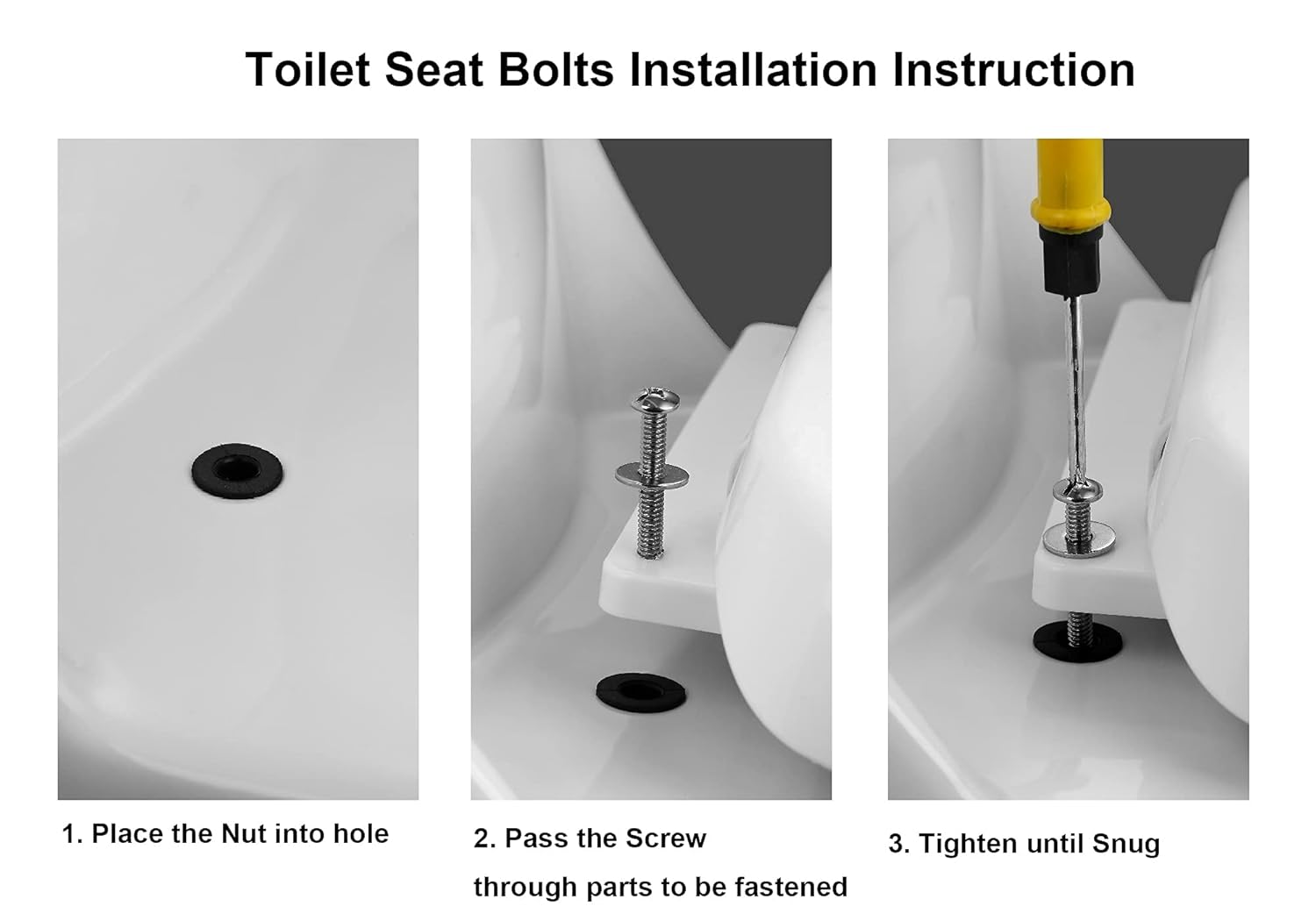 Toilet Seat Bolts Installation Instruction

1. Place the Nut into hole

2. Pass the Screw through parts to be fastened

3. Tighten until Snug