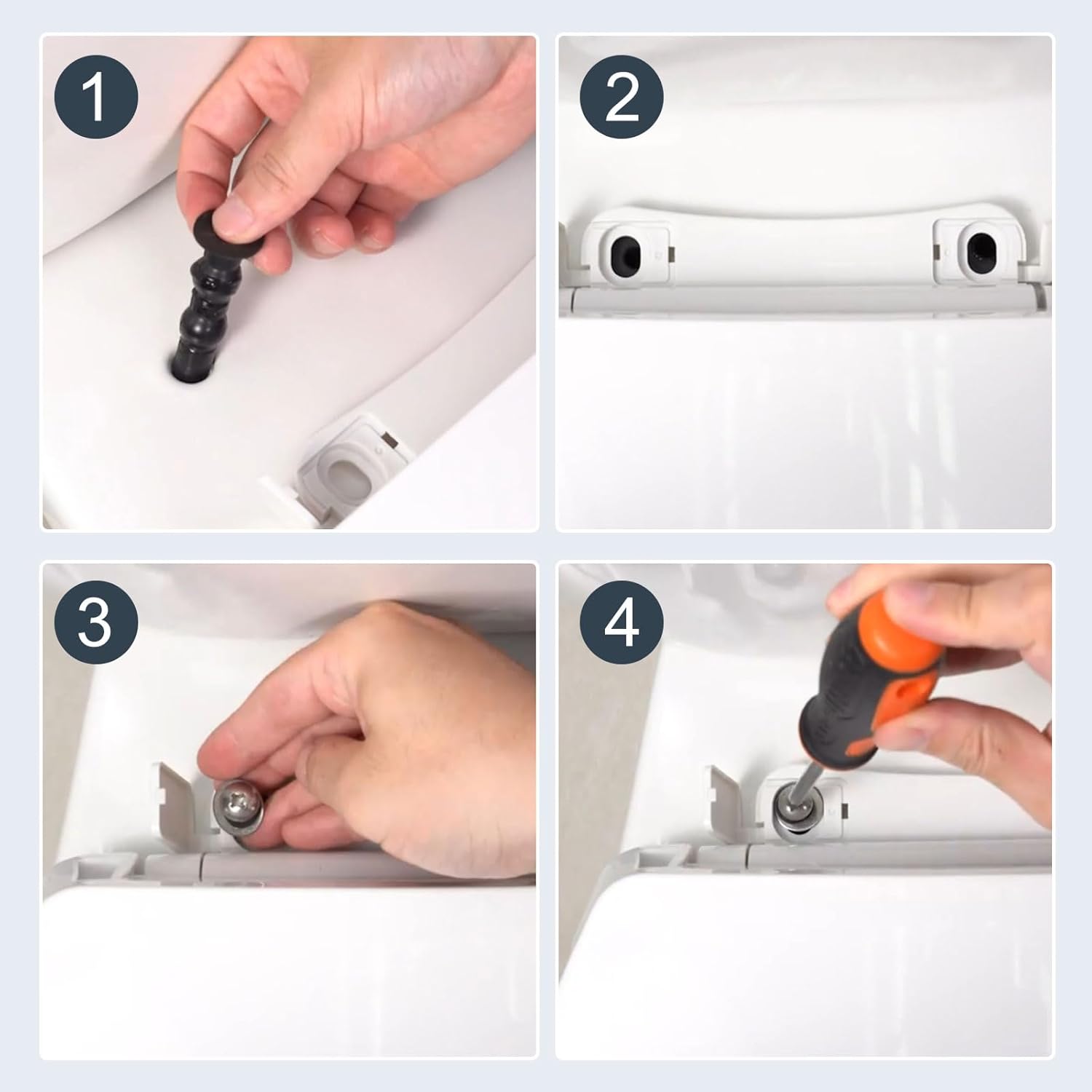 1

2

3

4