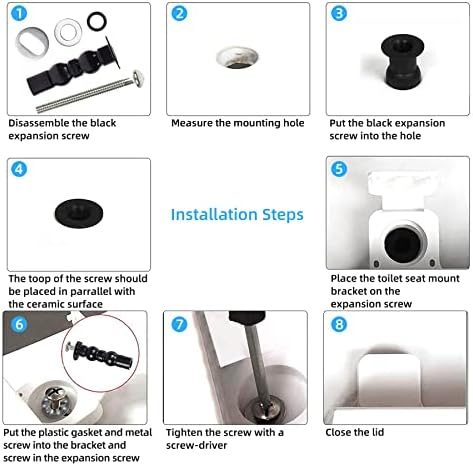 1

Disassemble the black expansion screw

2

Measure the mounting hole

3

Put the black expansion screw into the hole

4

The toop of the screw should be placed in parrallel with the ceramic surface

Installation Steps

5

Place the toilet seat mount bracket on the expansion screw

6

Put the plastic gasket and metal screw into the bracket and screw in the expansion screw

7

Tighten the screw with a screw-driver

8

Close the lid