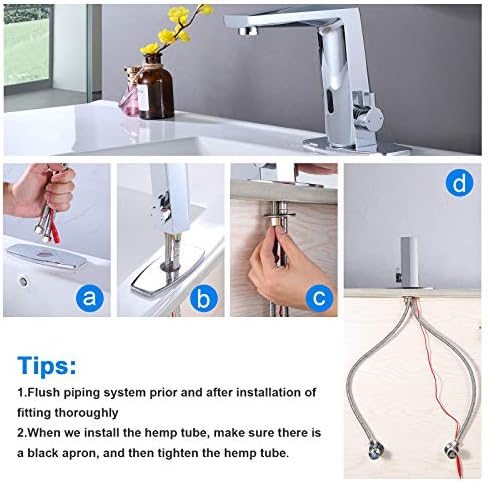 a

b

c

d

Tips:

1.Flush piping system prior and after installation of fitting thoroughly

2.When we install the hemp tube, make sure there is a black apron, and then tighten the hemp tube.