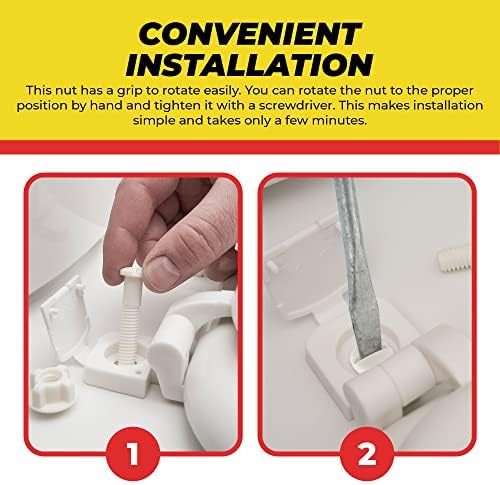 CONVENIENT INSTALLATION

This nut has a grip to rotate easily. You can rotate the nut to the proper position by hand and tighten it with a screwdriver. This makes installation simple and takes only a few minutes.

1

2