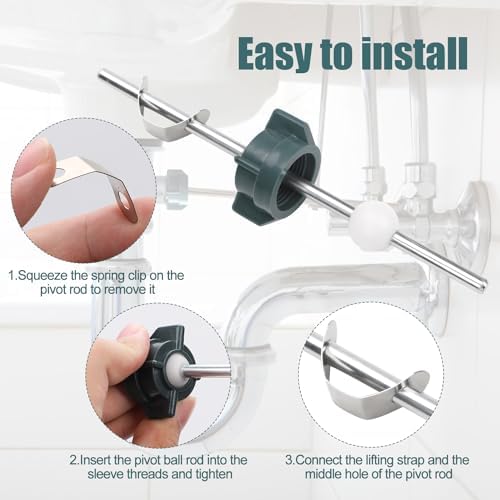 Easy to install

1.Squeeze the spring clip on the pivot rod to remove it

2.Insert the pivot ball rod into the sleeve threads and tighten

3.Connect the lifting strap and the middle hole of the pivot rod