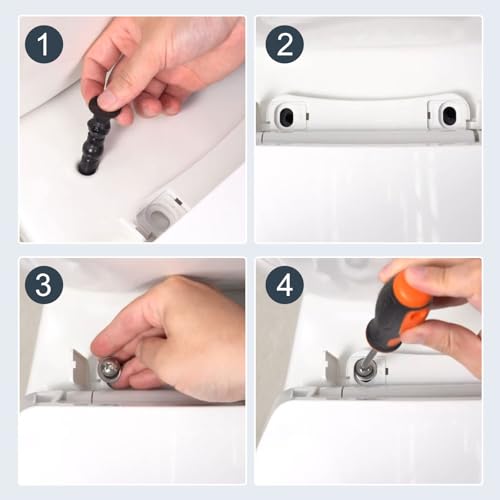 1

2

3

4