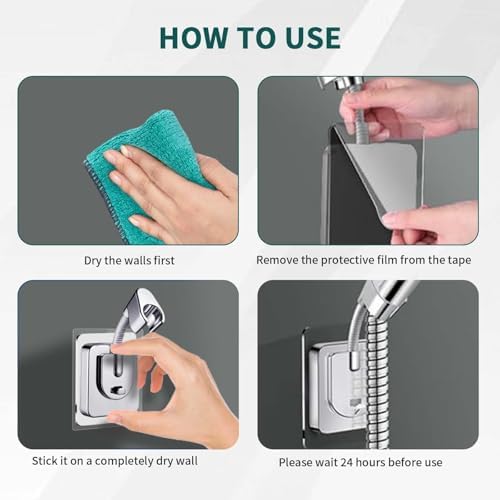 HOW TO USE

Dry the walls first

Remove the protective film from the tape

Stick it on a completely dry wall

Please wait 24 hours before use