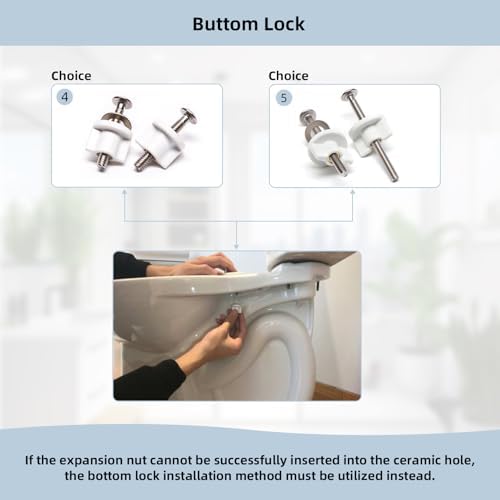 Buttom Lock

Choice

4

Choice

5

If the expansion nut cannot be successfully inserted into the ceramic hole, the bottom lock installation method must be utilized instead.